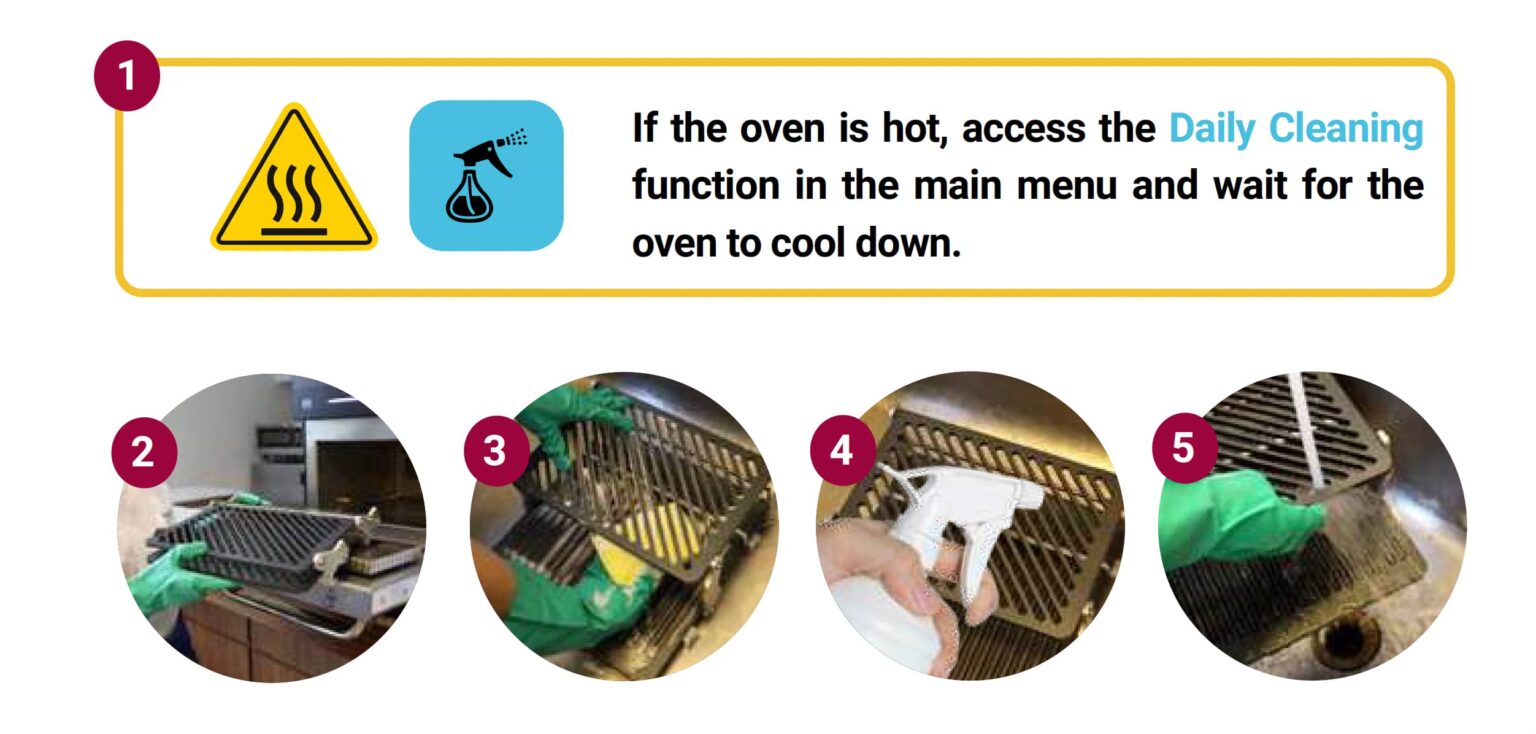 1

If the oven is hot, access the Daily Cleaning function in the main menu and wait for the oven to cool down.

2

3

4

5